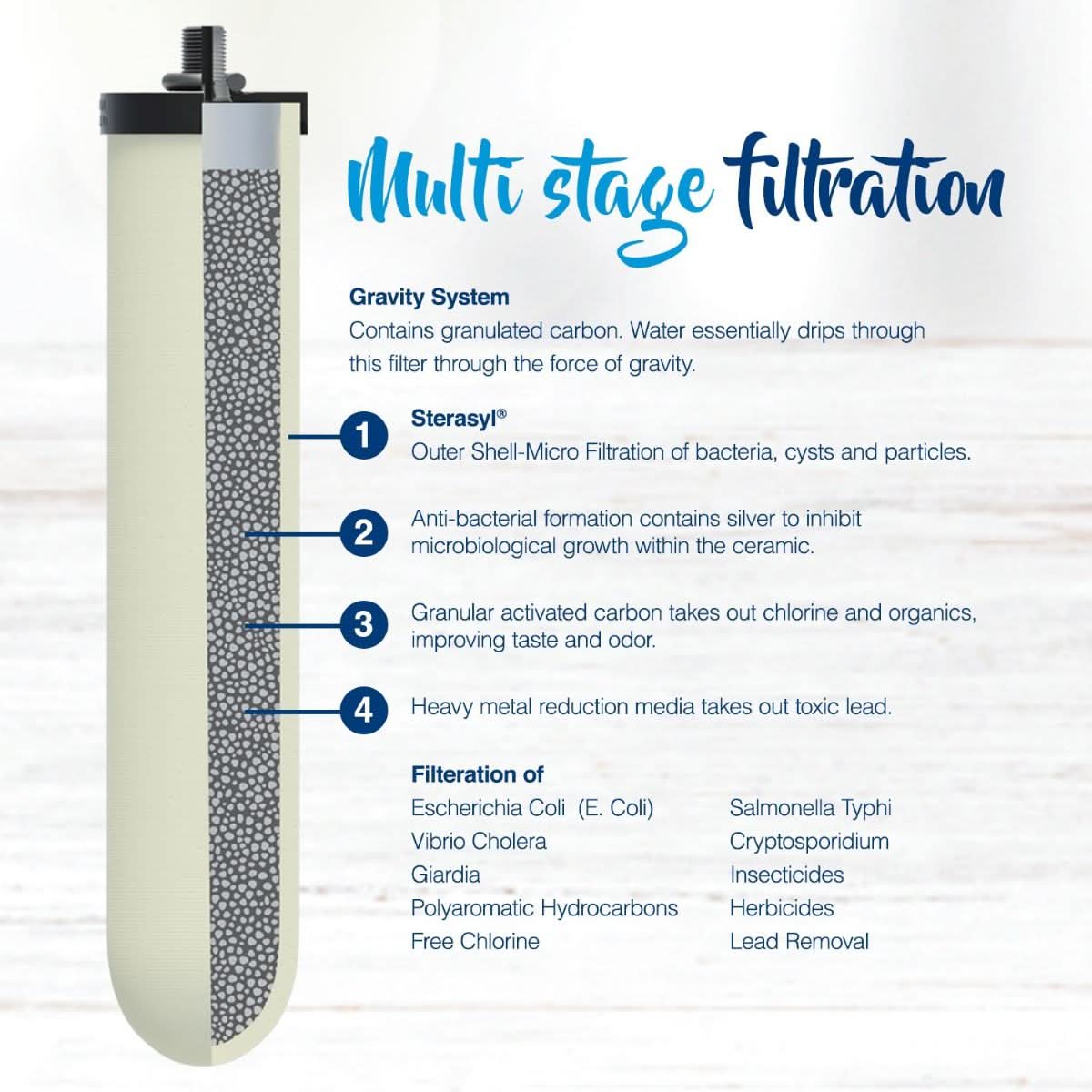 Multi stage filtration

Gravity System
Contains granulated carbon. Water essentially drips through this filter through the force of gravity.

1 Sterasyl®
Outer Shell-Micro Filtration of bacteria, cysts and particles.

2 Anti-bacterial formation contains silver to inhibit microbiological growth within the ceramic.

3 Granular activated carbon takes out chlorine and organics, improving taste and odor.

4 Heavy metal reduction media takes out toxic lead.

Filteration of
Escherichia Coli (E. Coli)
Vibrio Cholera
Giardia
Polyaromatic Hydrocarbons
Free Chlorine

Salmonella Typhi
Cryptosporidium
Insecticides
Herbicides
Lead Removal