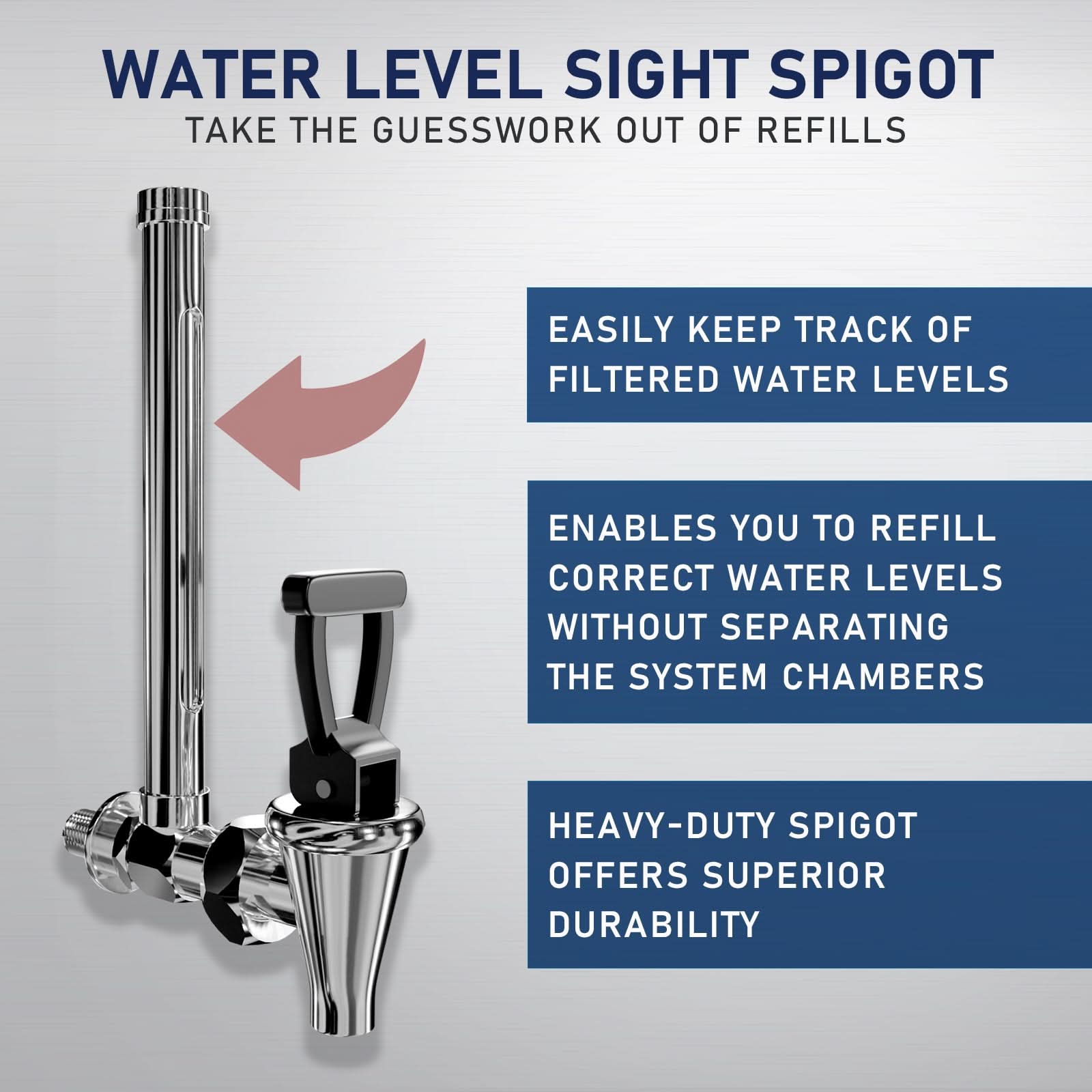 WATER LEVEL SIGHT SPIGOT
TAKE THE GUESSWORK OUT OF REFILLS

EASILY KEEP TRACK OF FILTERED WATER LEVELS

ENABLES YOU TO REFILL CORRECT WATER LEVELS WITHOUT SEPARATING THE SYSTEM CHAMBERS

HEAVY-DUTY SPIGOT OFFERS SUPERIOR DURABILITY